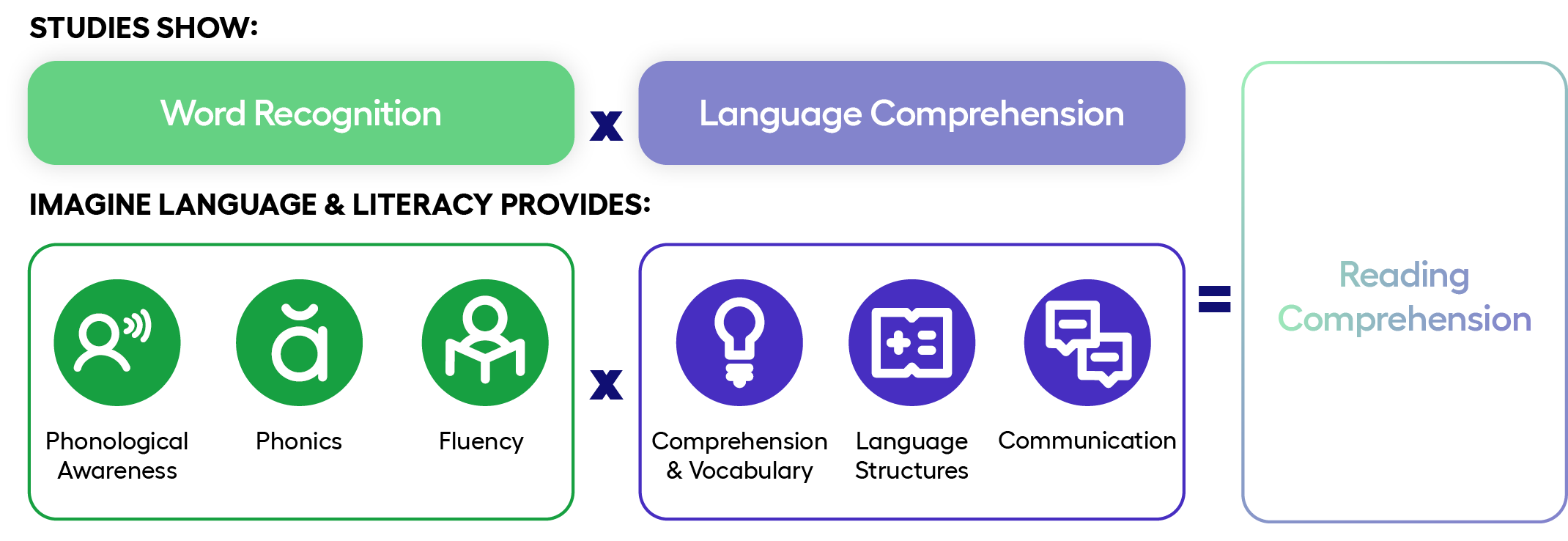 STUDIES SHOW:

Word Recognition x Language Comprehension

IMAGINE LANGUAGE & LITERACY PROVIDES:

ă

Phonological Awareness

Phonics

Fluency

x

Comprehension & Vocabulary

Language Structures

Communication

=

Reading Comprehension